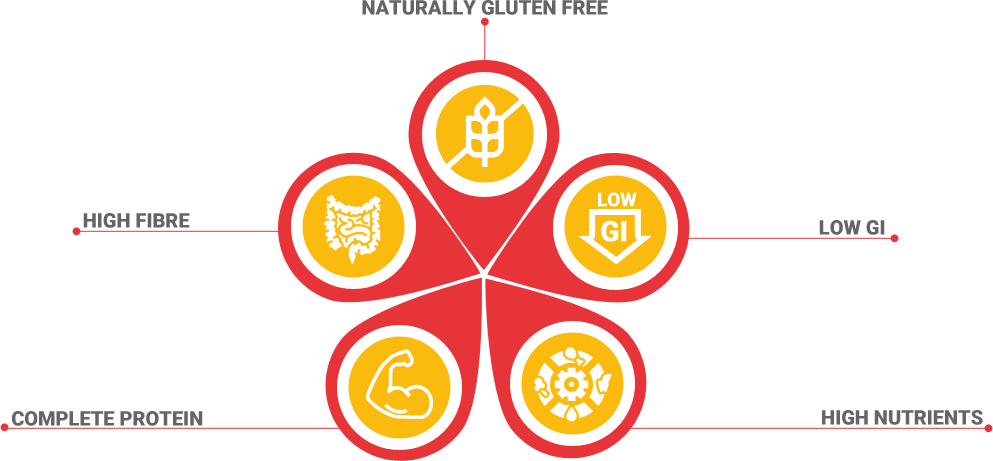 NATURALLY GLUTEN FREE

HIGH FIBRE

LOW
GI

LOW GI

COMPLETE PROTEIN

HIGH NUTRIENTS